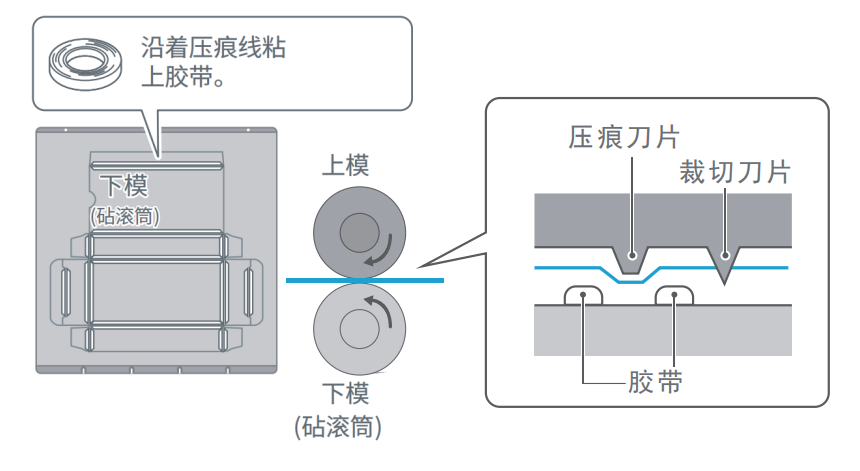 沿着压痕线粘上胶带。

下模
(砧滚筒)

上模

下模
(砧滚筒)

压痕刀片
裁切刀片

胶带